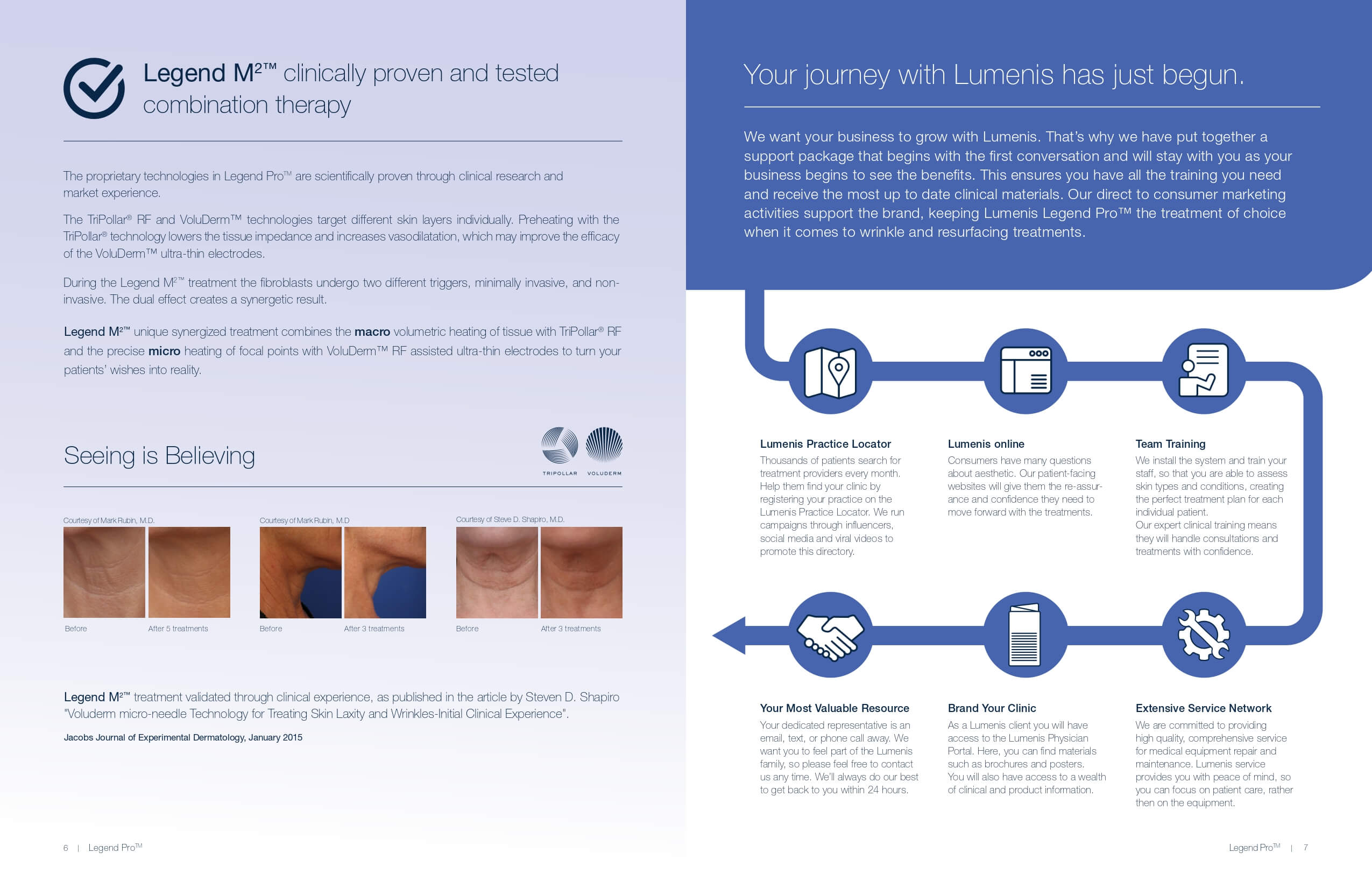 Legend M²™ clinically proven and tested combination therapy

The proprietary technologies in Legend Pro™ are scientifically proven through clinical research and market experience.

The TriPollar® RF and VoluDerm™ technologies target different skin layers individually. Preheating with the TriPollar® technology lowers the tissue impedance and increases vasodilatation, which may improve the efficacy of the VoluDerm™ ultra-thin electrodes.

During the Legend M²™ treatment the fibroblasts undergo two different triggers, minimally invasive, and non-invasive. The dual effect creates a synergetic result.

Legend M²™ unique synergized treatment combines the macro volumetric heating of tissue with TriPollar® RF and the precise micro heating of focal points with VoluDerm™ RF assisted ultra-thin electrodes to turn your patients' wishes into reality.

Seeing is Believing

TRIPOLLAR VOLUDERM

Courtesy of Mark Rubin, M.D.
Before After 5 treatments

Courtesy of Mark Rubin, M.D
Before After 3 treatments

Courtesy of Steve D. Shapiro, M.D.
Before After 3 treatments

Legend M²™ treatment validated through clinical experience, as published in the article by Steven D. Shapiro "Voluderm micro-needle Technology for Treating Skin Laxity and Wrinkles-Initial Clinical Experience".

Jacobs Journal of Experimental Dermatology, January 2015

6 | Legend Pro™

Your journey with Lumenis has just begun.

We want your business to grow with Lumenis. That's why we have put together a support package that begins with the first conversation and will stay with you as your business begins to see the benefits. This ensures you have all the training you need and receive the most up to date clinical materials. Our direct to consumer marketing activities support the brand, keeping Lumenis Legend Pro™ the treatment of choice when it comes to wrinkle and resurfacing treatments.

Lumenis Practice Locator
Thousands of patients search for treatment providers every month. Help them find your clinic by registering your practice on the Lumenis Practice Locator. We run campaigns through influencers, social media and viral videos to promote this directory.

Lumenis online
Consumers have many questions about aesthetic. Our patient-facing websites will give them the re-assurance and confidence they need to move forward with the treatments.

Team Training
We install the system and train your staff, so that you are able to assess skin types and conditions, creating the perfect treatment plan for each individual patient.
Our expert clinical training means they will handle consultations and treatments with confidence.

Your Most Valuable Resource
Your dedicated representative is an email, text, or phone call away. We want you to feel part of the Lumenis family, so please feel free to contact us any time. We'll always do our best to get back to you within 24 hours.

Brand Your Clinic
As a Lumenis client you will have access to the Lumenis Physician Portal. Here, you can find materials such as brochures and posters. You will also have access to a wealth of clinical and product information.

Extensive Service Network
We are committed to providing high quality, comprehensive service for medical equipment repair and maintenance. Lumenis service provides you with peace of mind, so you can focus on patient care, rather then on the equipment.

Legend Pro™ | 7