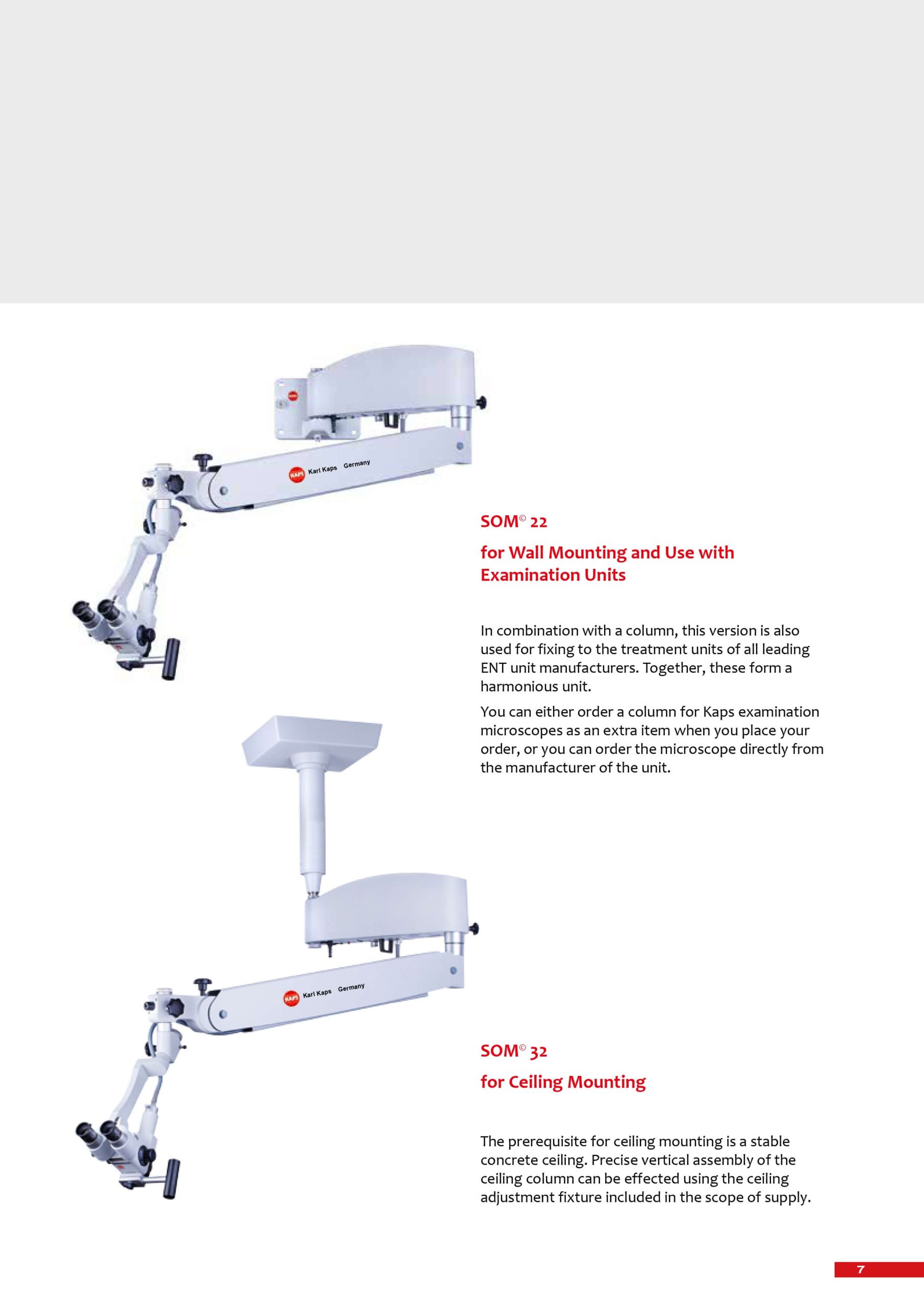 KAPS Karl Kaps Germany

SOM© 22

for Wall Mounting and Use with Examination Units

In combination with a column, this version is also used for fixing to the treatment units of all leading ENT unit manufacturers. Together, these form a harmonious unit.

You can either order a column for Kaps examination microscopes as an extra item when you place your order, or you can order the microscope directly from the manufacturer of the unit.

KAPS Karl Kaps Germany

SOM© 32

for Ceiling Mounting

The prerequisite for ceiling mounting is a stable concrete ceiling. Precise vertical assembly of the ceiling column can be effected using the ceiling adjustment fixture included in the scope of supply.

7