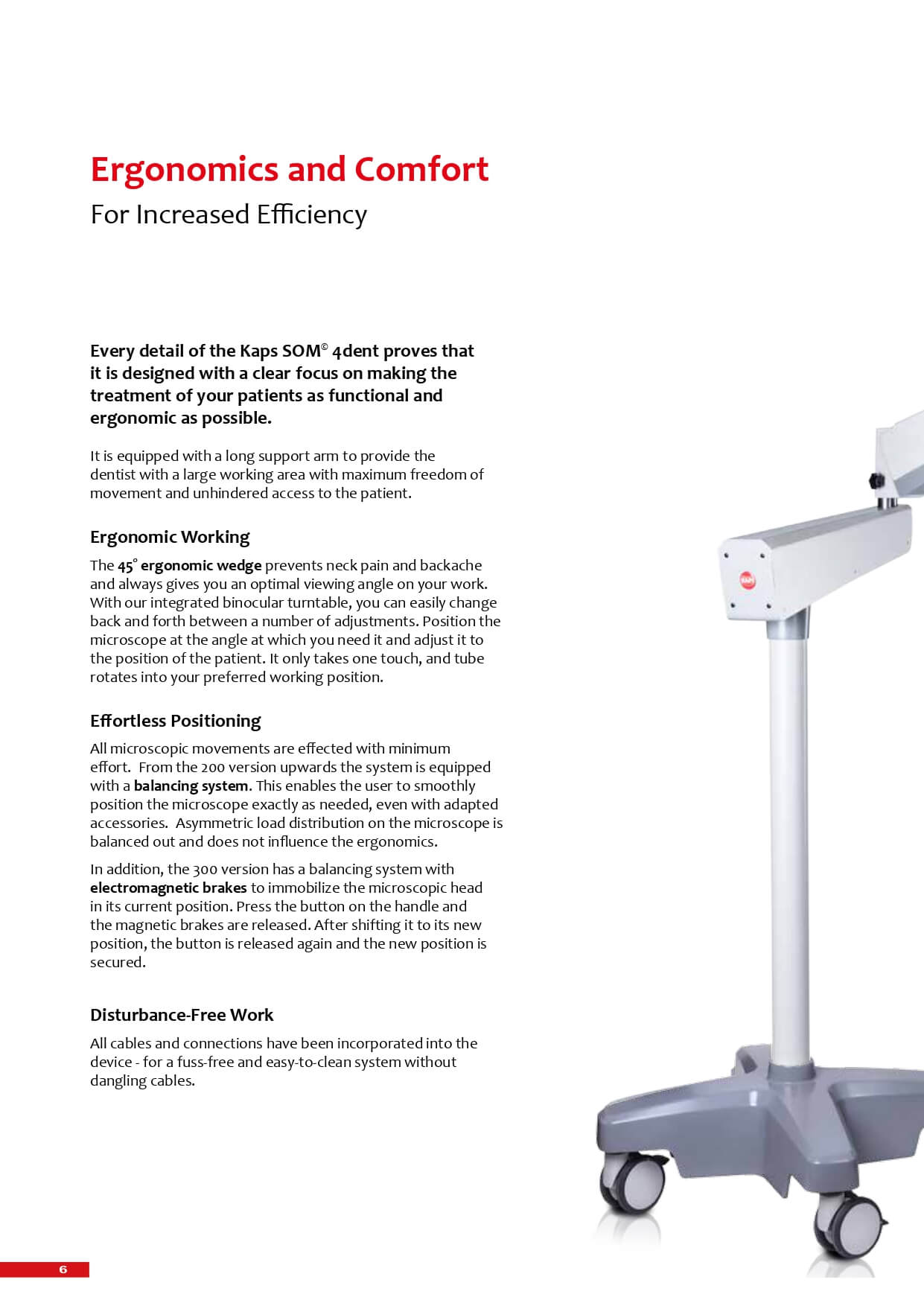 Ergonomics and Comfort

For Increased Efficiency

Every detail of the Kaps SOM© 4dent proves that it is designed with a clear focus on making the treatment of your patients as functional and ergonomic as possible.

It is equipped with a long support arm to provide the dentist with a large working area with maximum freedom of movement and unhindered access to the patient.

Ergonomic Working

The 45° ergonomic wedge prevents neck pain and backache and always gives you an optimal viewing angle on your work. With our integrated binocular turntable, you can easily change back and forth between a number of adjustments. Position the microscope at the angle at which you need it and adjust it to the position of the patient. It only takes one touch, and tube rotates into your preferred working position.

Effortless Positioning

All microscopic movements are effected with minimum effort. From the 200 version upwards the system is equipped with a balancing system. This enables the user to smoothly position the microscope exactly as needed, even with adapted accessories. Asymmetric load distribution on the microscope is balanced out and does not influence the ergonomics.

In addition, the 300 version has a balancing system with electromagnetic brakes to immobilize the microscopic head in its current position. Press the button on the handle and the magnetic brakes are released. After shifting it to its new position, the button is released again and the new position is secured.

Disturbance-Free Work

All cables and connections have been incorporated into the device - for a fuss-free and easy-to-clean system without dangling cables.

KAPS

6